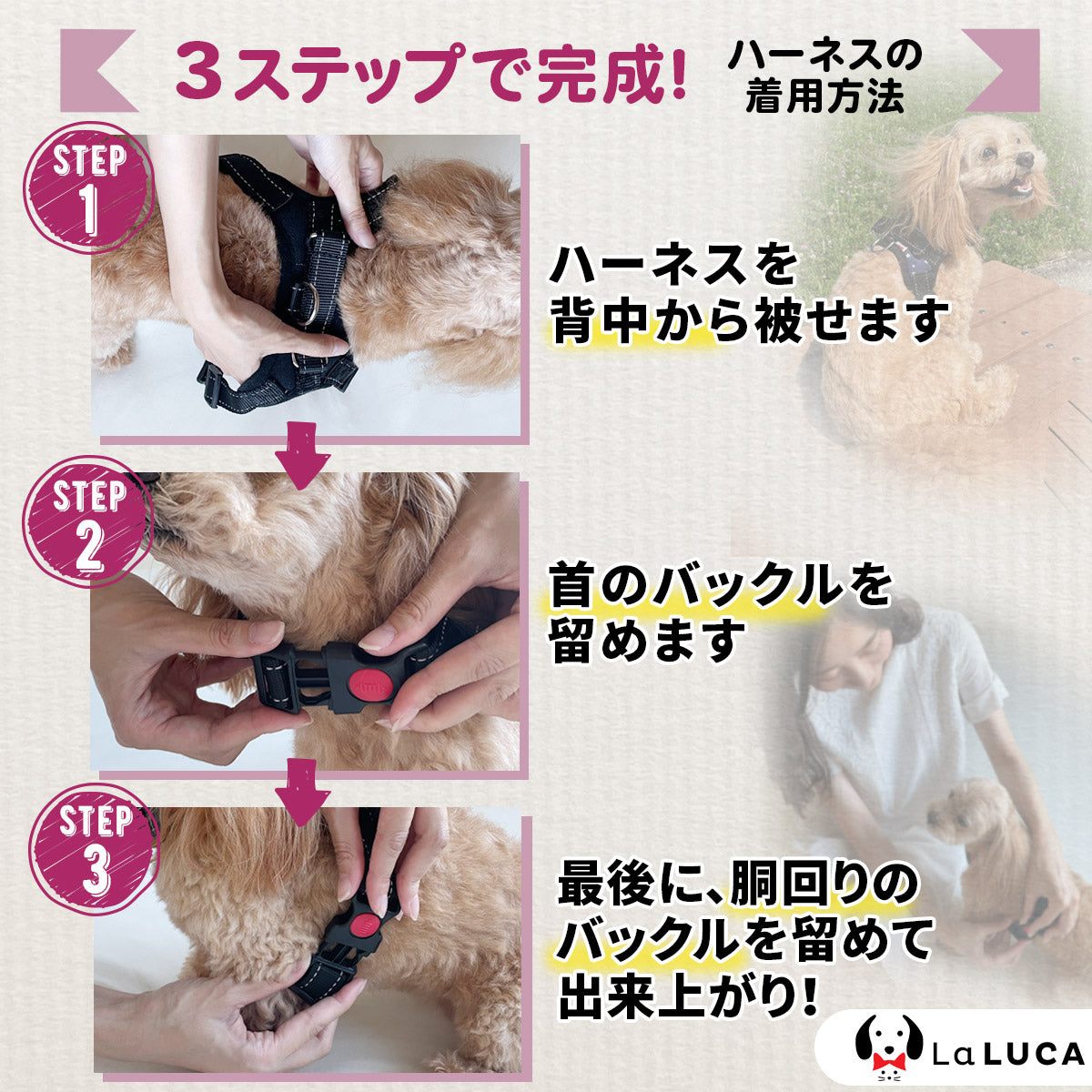 3ステップで完成! ハーネスの着用方法

STEP 1

ハーネスを背中から被せます

STEP 2

首のバックルを留めます

STEP 3

最後に、胴回りのバックルを留めて出来上がり!

LaLUCA