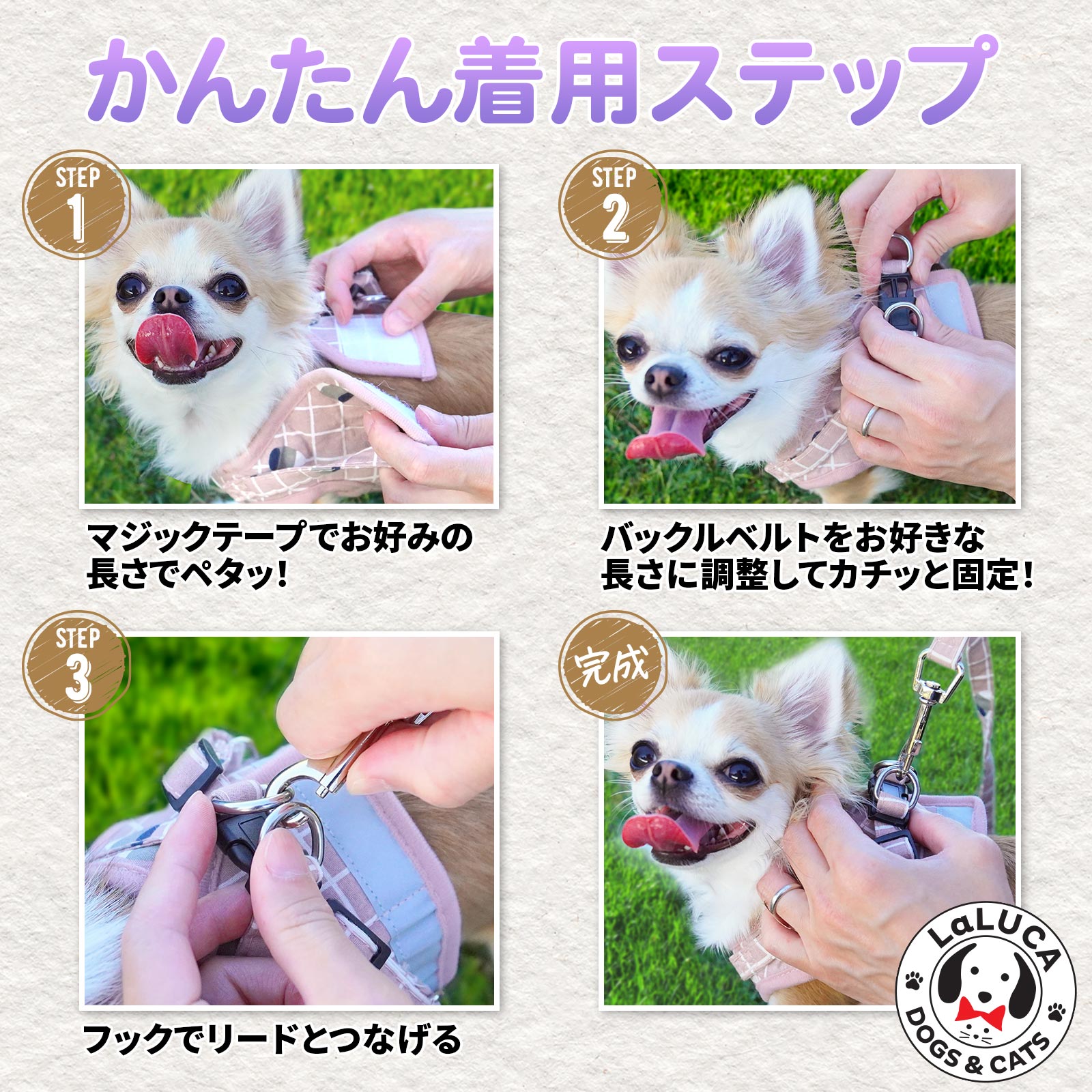 かんたん着用ステップ

STEP 1

マジックテープでお好みの長さでペタッ!

STEP 2

バックルベルトをお好きな長さに調整してカチッと固定!

STEP 3

フックでリードとつなげる

完成

LaLUCA DOGS & CATS