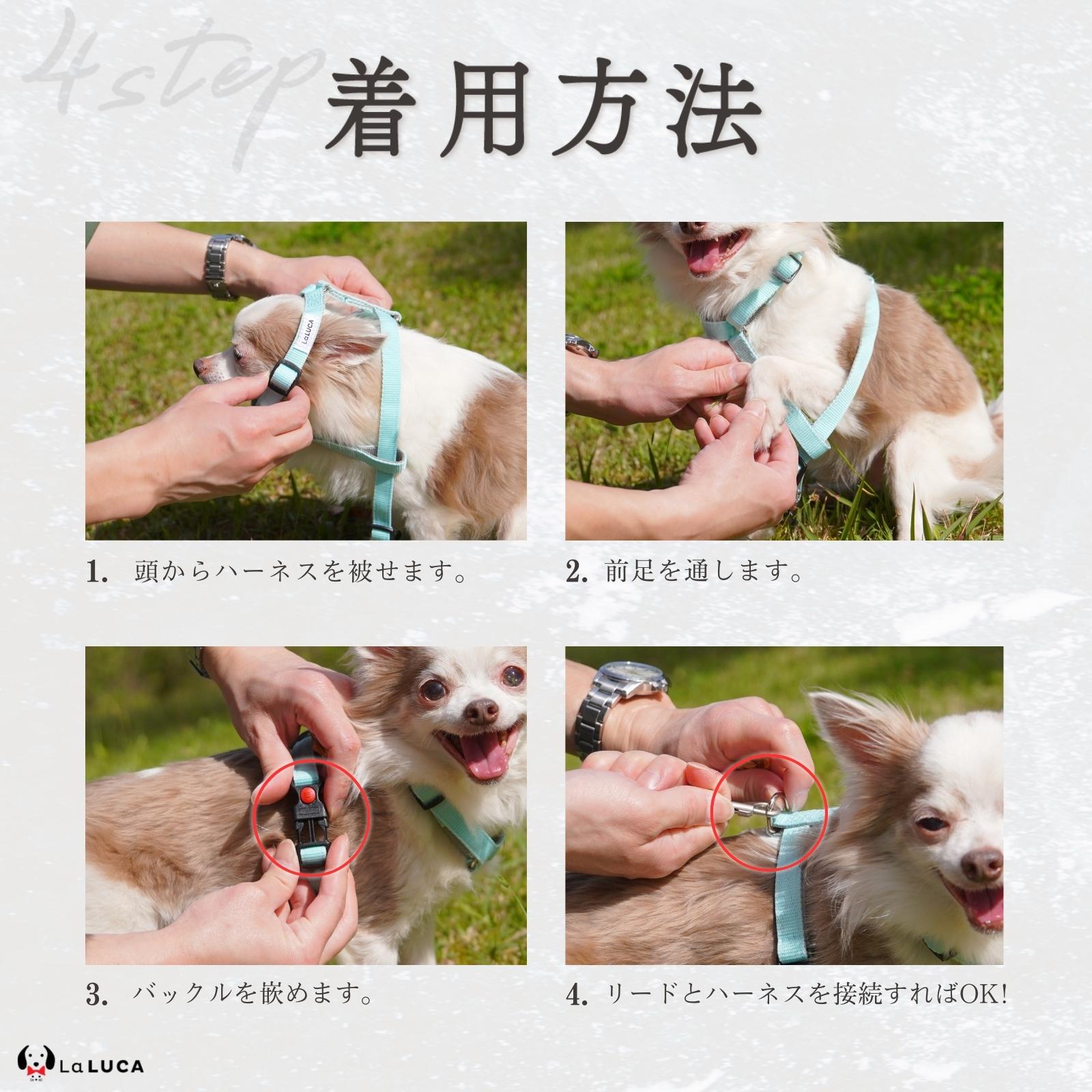 4step 着用方法

LaLUCA

1. 頭からハーネスを被せます。

2. 前足を通します。

3. バックルを嵌めます。

4. リードとハーネスを接続すればOK!

LaLUCA