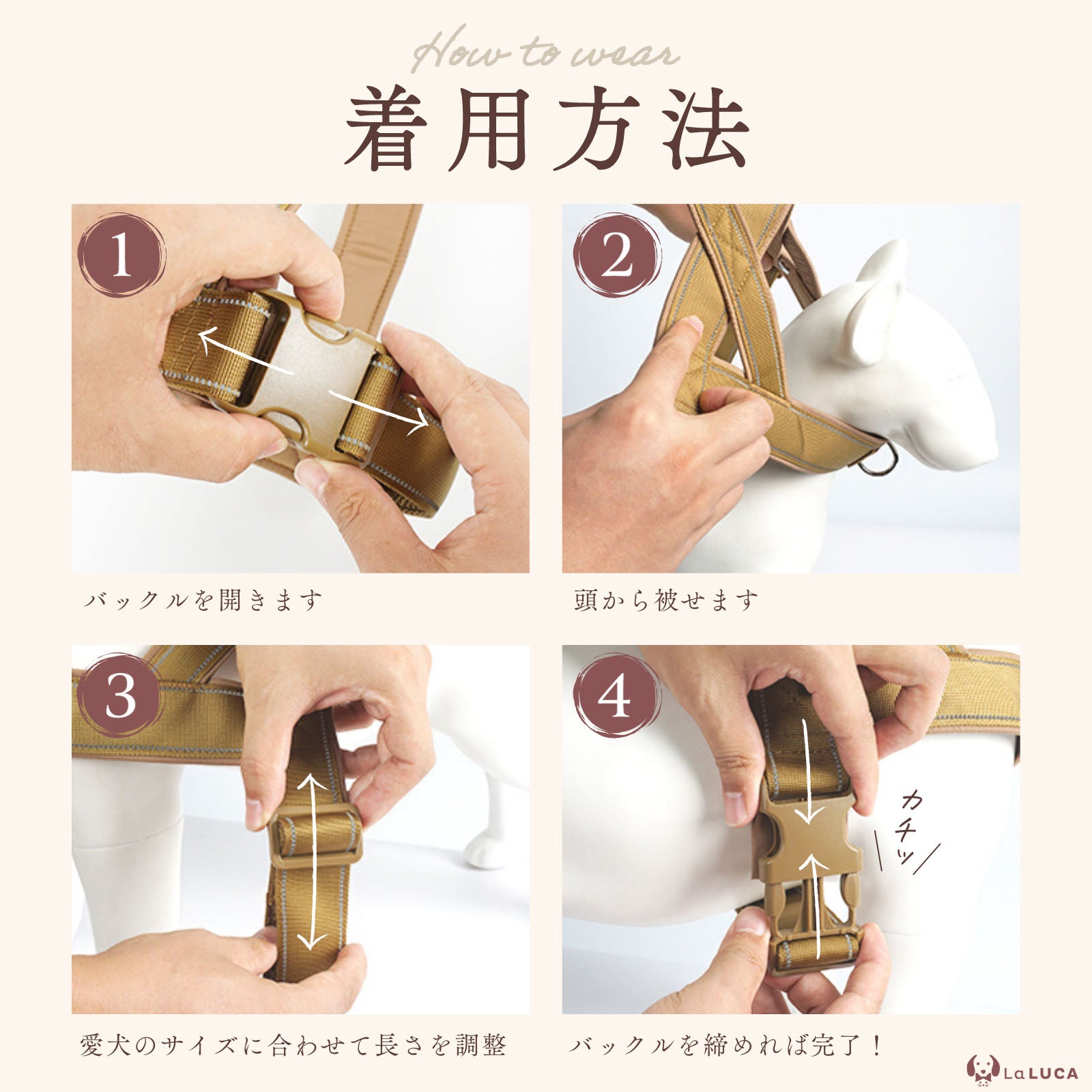 How to wear
着用方法

1
バックルを開きます

2
頭から被せます

3
愛犬のサイズに合わせて長さを調整

4
カチッ
バックルを締めれば完了！

La LUCA