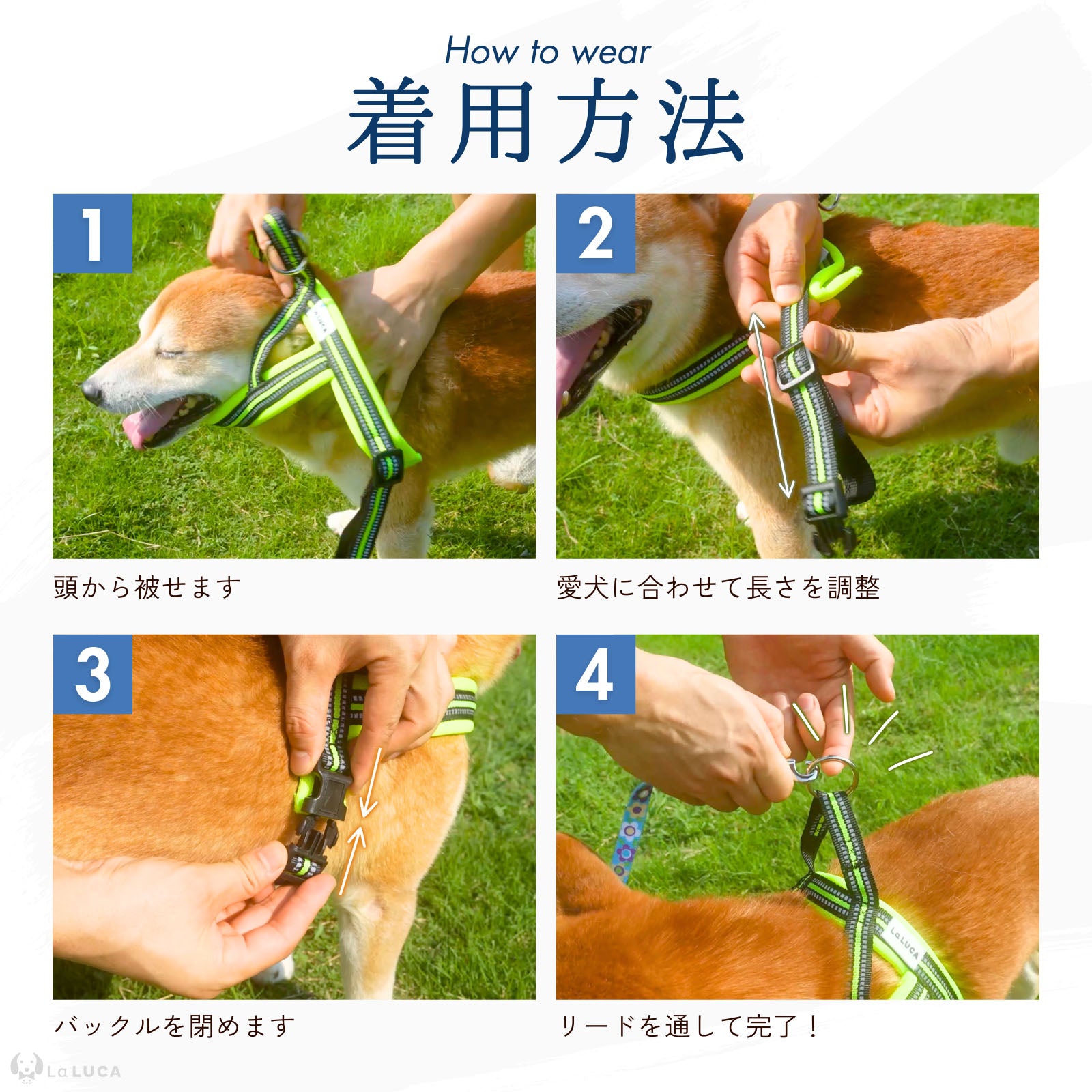 How to wear
着用方法

1
頭から被せます

2
愛犬に合わせて長さを調整

3
バックルを閉めます

4
LaLUCA
リードを通して完了！

LaLUCA