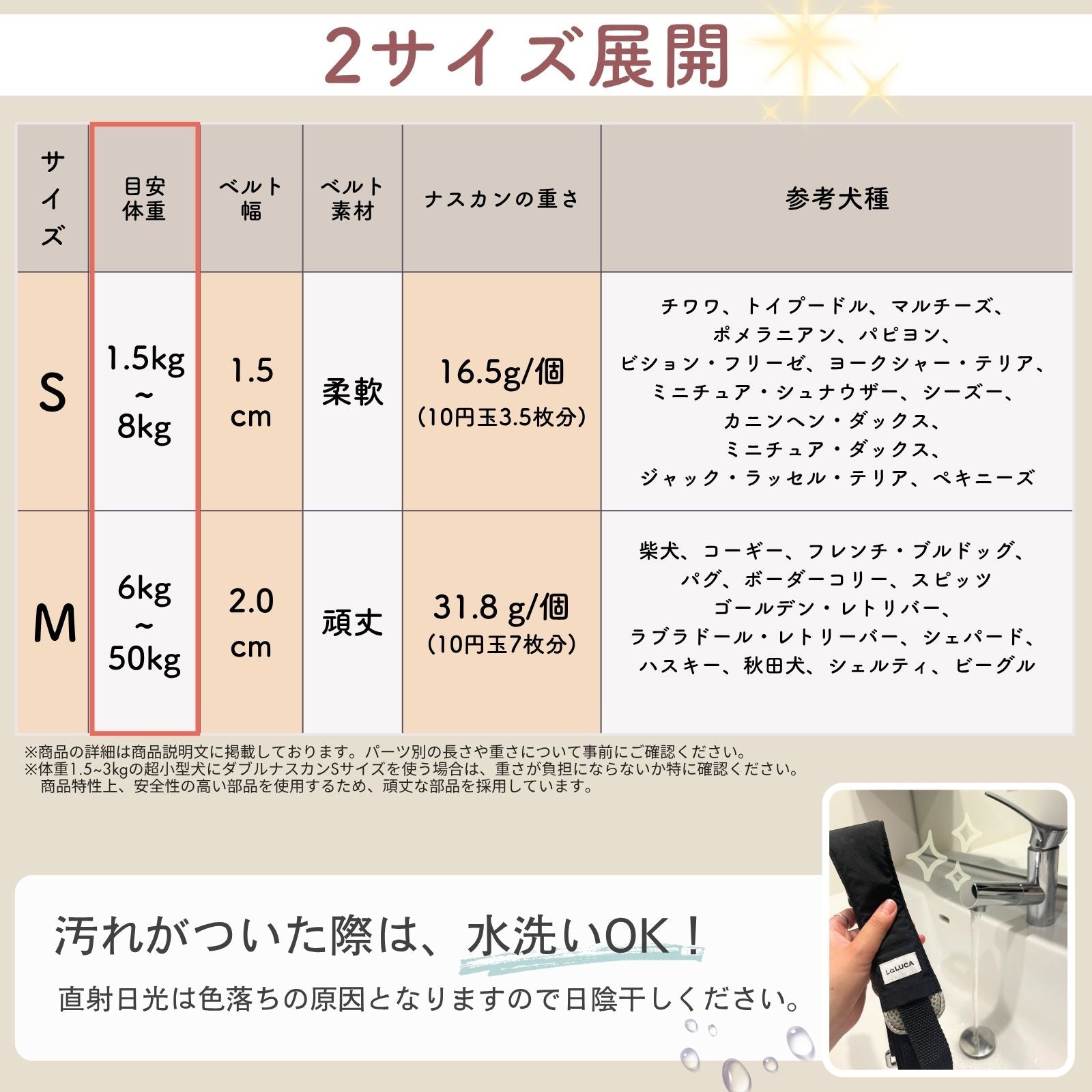 2サイズ展開

| サイズ | 目安体重 | ベルト幅 | ベルト素材 | ナスカンの重さ | 参考犬種 |
|---|---|---|---|---|---|
| S | 1.5kg ~ 8kg | 1.5 cm | 柔軟 | 16.5g/個 (10円玉3.5枚分) | チワワ、トイプードル、マルチーズ、ポメラニアン、パピヨン、ビション・フリーゼ、ヨークシャー・テリア、ミニチュア・シュナウザー、シーズー、カニンヘン・ダックス、ミニチュア・ダックス、ジャック・ラッセル・テリア、ペキニーズ |
| M | 6kg ~ 50kg | 2.0 cm | 頑丈 | 31.8 g/個 (10円玉7枚分) | 柴犬、コーギー、フレンチ・ブルドッグ、パグ、ボーダーコリー、スピッツ ゴールデン・レトリバー、ラブラドール・レトリーバー、シェパード、ハスキー、秋田犬、シェルティ、ビーグル |

※商品の詳細は商品説明文に掲載しております。パーツ別の長さや重さについて事前にご確認ください。
※体重1.5~3kgの超小型犬にダブルナスカンSサイズを使う場合は、重さが負担にならないか特に確認ください。
商品特性上、安全性の高い部品を使用するため、頑丈な部品を採用しています。

汚れがついた際は、水洗いOK！
直射日光は色落ちの原因となりますので日陰干しください。

LaLUCA